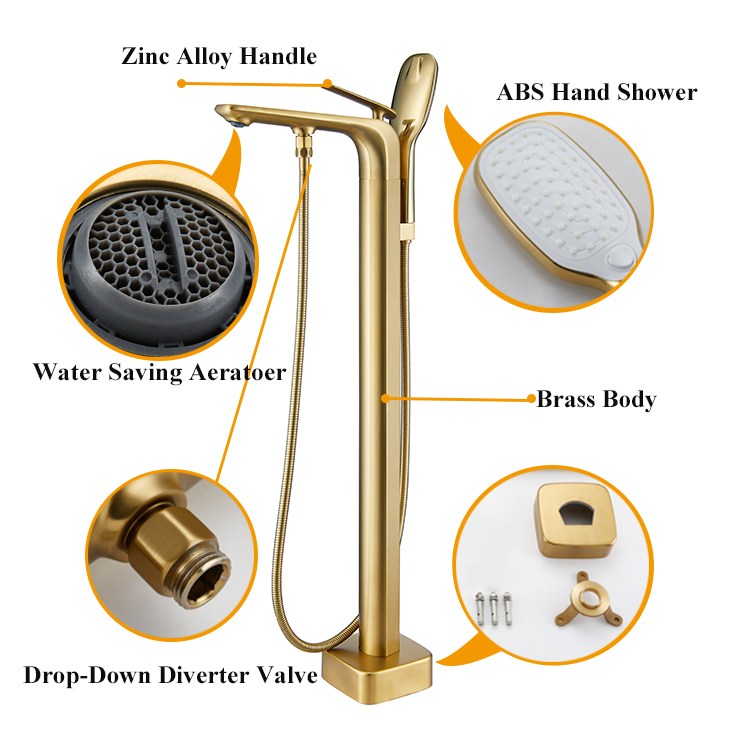 Zinc Alloy Handle

ABS Hand Shower

Water Saving Aeratoer

Brass Body

Drop-Down Diverter Valve